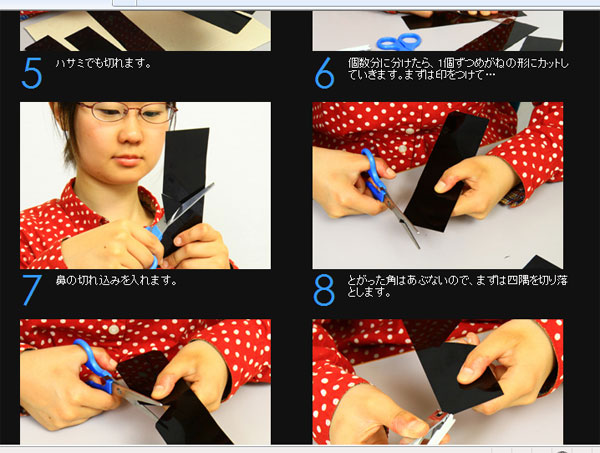 5 ハサミでも切れます。

6 個数分に分けたら、1個ずつめがねの形にカットしていきます。まずは印をつけて…

7 鼻の切れ込みを入れます。

8 とがった角はあぶないので、まずは四隅を切り落とします。